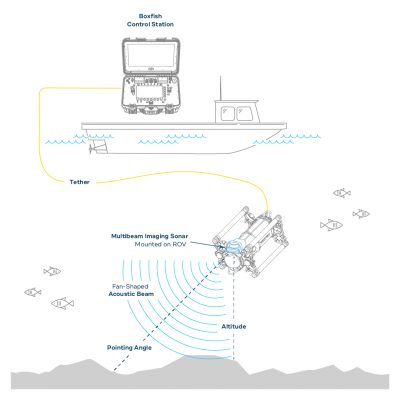 Boxfish
Control Station

Tether

Multibeam Imaging Sonar
Mounted on ROV

Fan-Shaped
Acoustic Beam

Altitude

Pointing Angle